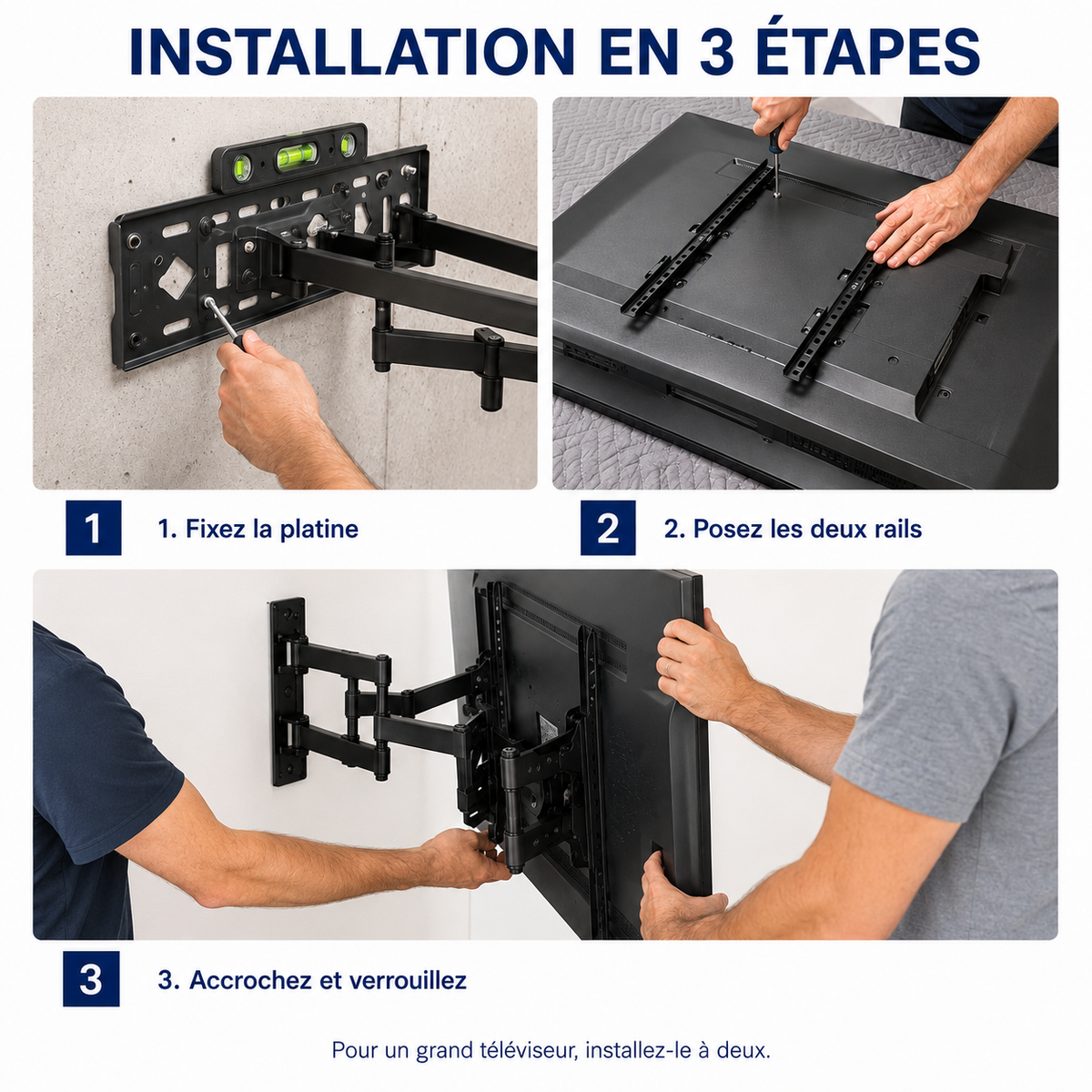 INSTALLATION EN 3 ÉTAPES

1

1. Fixez la platine

2

2. Posez les deux rails

3

3. Accrochez et verrouillez

Pour un grand téléviseur, installez-le à deux.